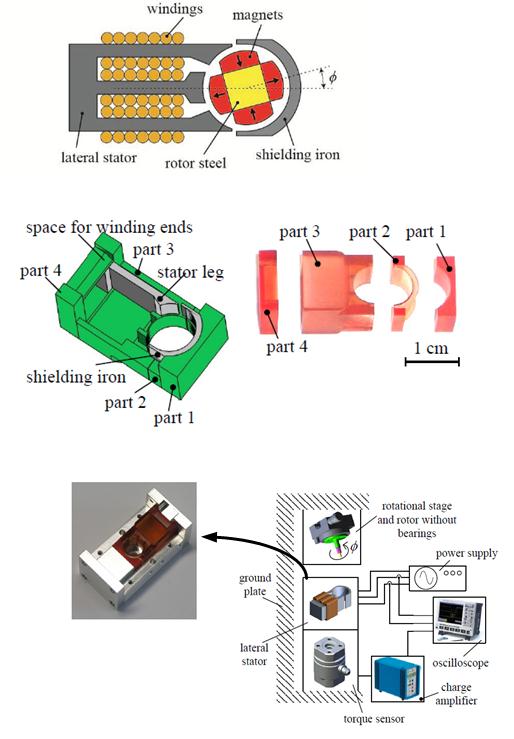 windings
magnets
$\phi$
lateral stator
rotor steel
shielding iron

space for winding ends
part 3
part 4
stator leg
shielding iron
part 2
part 1

part 3
part 2
part 1
part 4
1 cm

rotational stage and rotor without bearings
$\phi$
power supply
ground plate
lateral stator
oscilloscope
charge amplifier
torque sensor